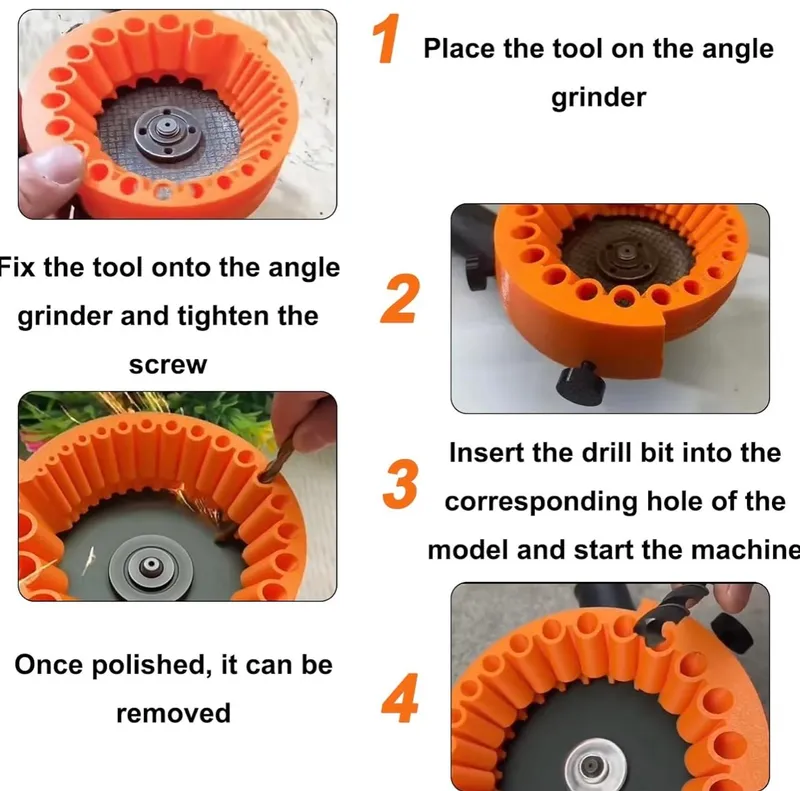 1 Place the tool on the angle grinder

Fix the tool onto the angle grinder and tighten the screw

2

3 Insert the drill bit into the corresponding hole of the model and start the machine

Once polished, it can be removed

4