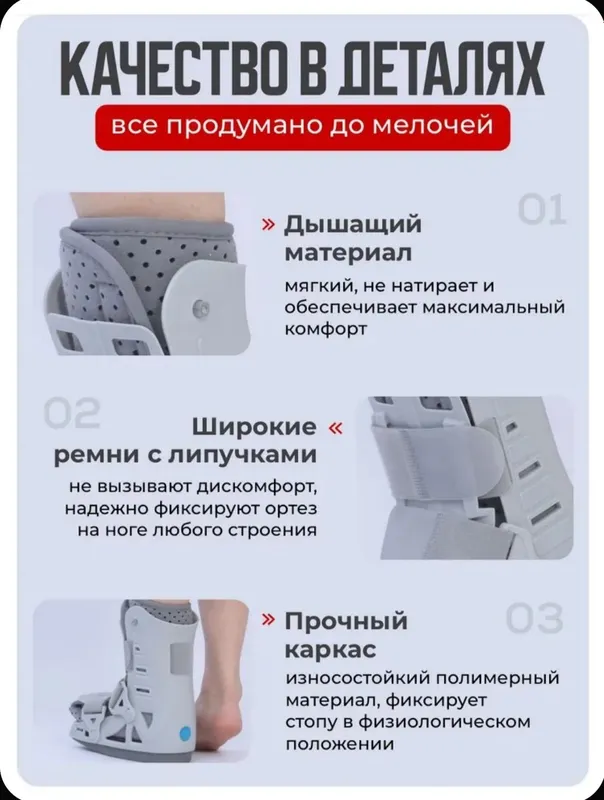 КАЧЕСТВО В ДЕТАЛЯХ

все продумано до мелочей

01

» Дышащий материал

мягкий, не натирает и обеспечивает максимальный комфорт

02

Широкие « ремни с липучками

не вызывают дискомфорт, надежно фиксируют ортез на ноге любого строения

03

» Прочный каркас

износостойкий полимерный материал, фиксирует стопу в физиологическом положении