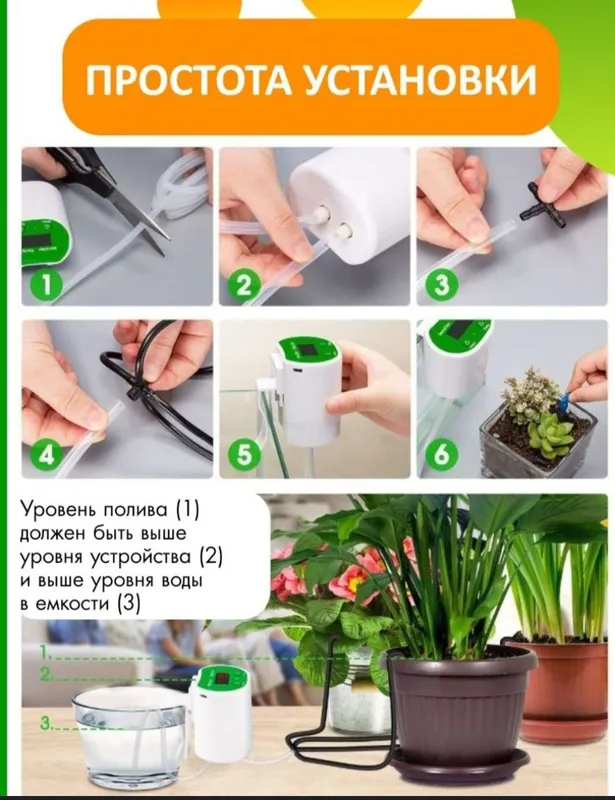 ПРОСТОТА УСТАНОВКИ

1

2

3

4

5

6

Уровень полива (1) должен быть выше уровня устройства (2) и выше уровня воды в емкости (3)

1.

2.

3.