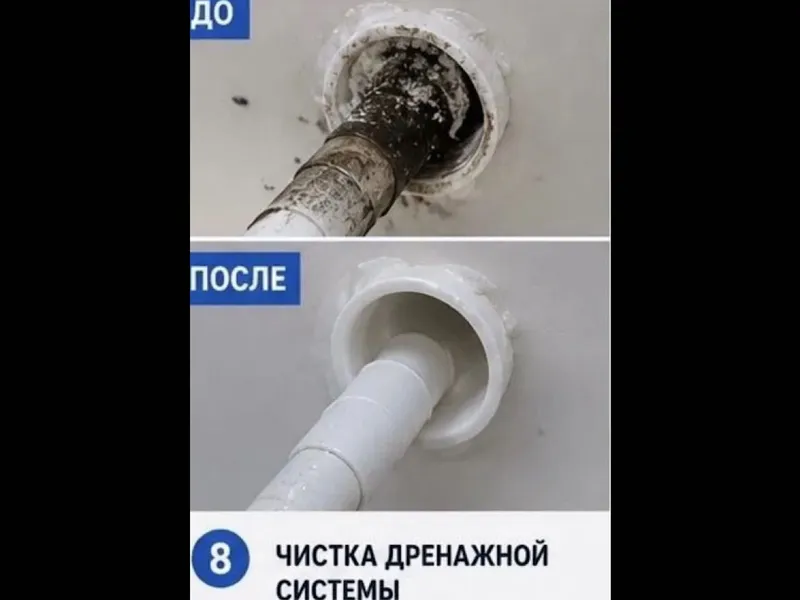 ДО

ПОСЛЕ

8 ЧИСТКА ДРЕНАЖНОЙ СИСТЕМЫ