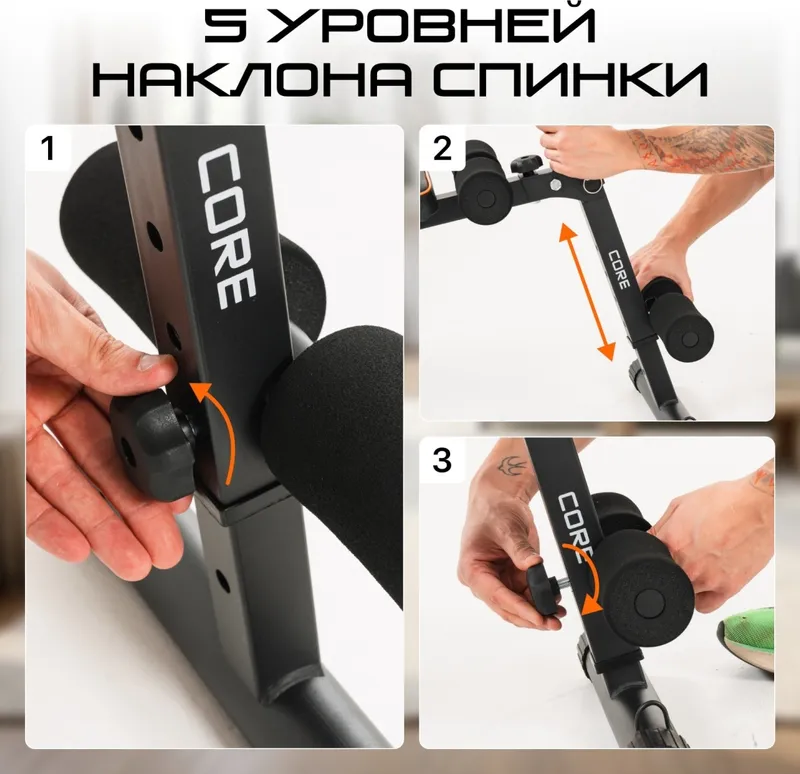 5 УРОВНЕЙ НАКЛОНА СПИНКИ

1

CORE

2

CORE

3

CORE