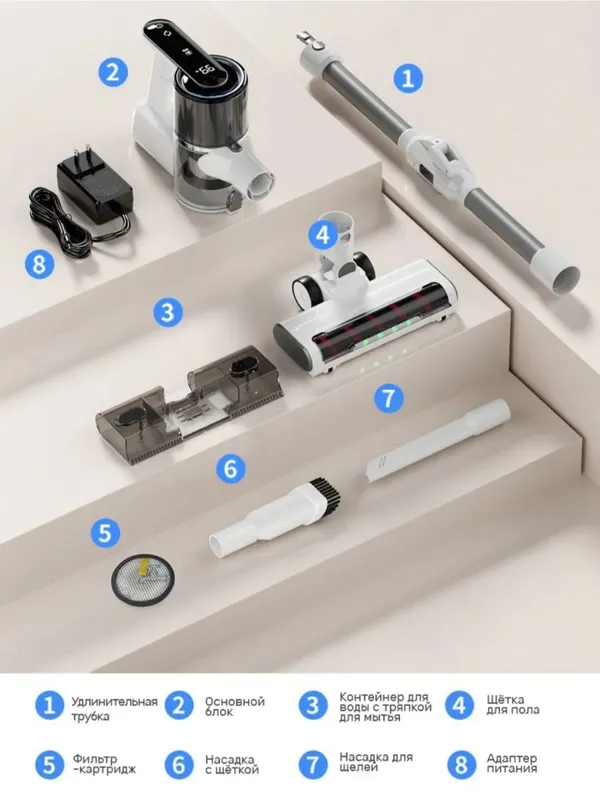 2

1

8

4

3

7

6

5

1 Удлинительная трубка

2 Основной блок

3 Контейнер для воды с тряпкой для мытья

4 Щётка для пола

5 Фильтр -картридж

6 Насадка с щёткой

7 Насадка для щелей

8 Адаптер питания