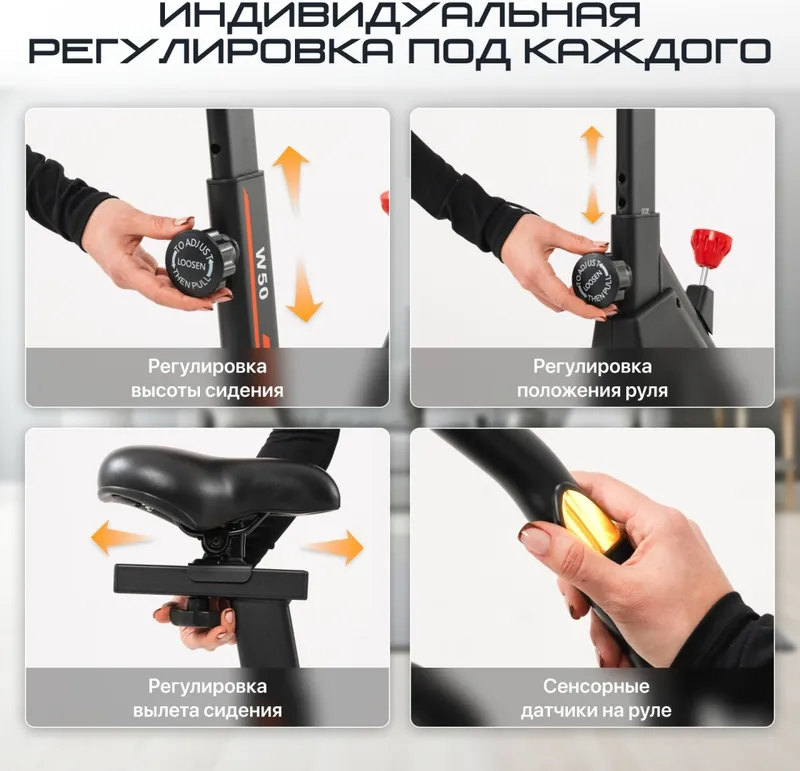 ИНДИВИДУАЛЬНАЯ РЕГУЛИРОВКА ПОД КАЖДОГО

TO ADJUST LOOSEN THEN PULL

W50

Регулировка высоты сидения

TO ADJUST LOOSEN THEN PULL

Регулировка положения руля

Регулировка вылета сидения

Сенсорные датчики на руле