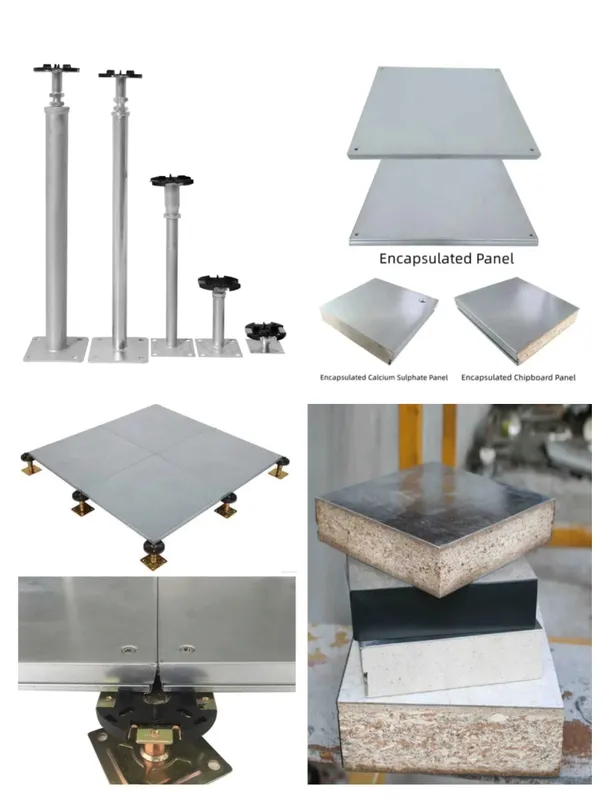 Encapsulated Panel

Encapsulated Calcium Sulphate Panel

Encapsulated Chipboard Panel