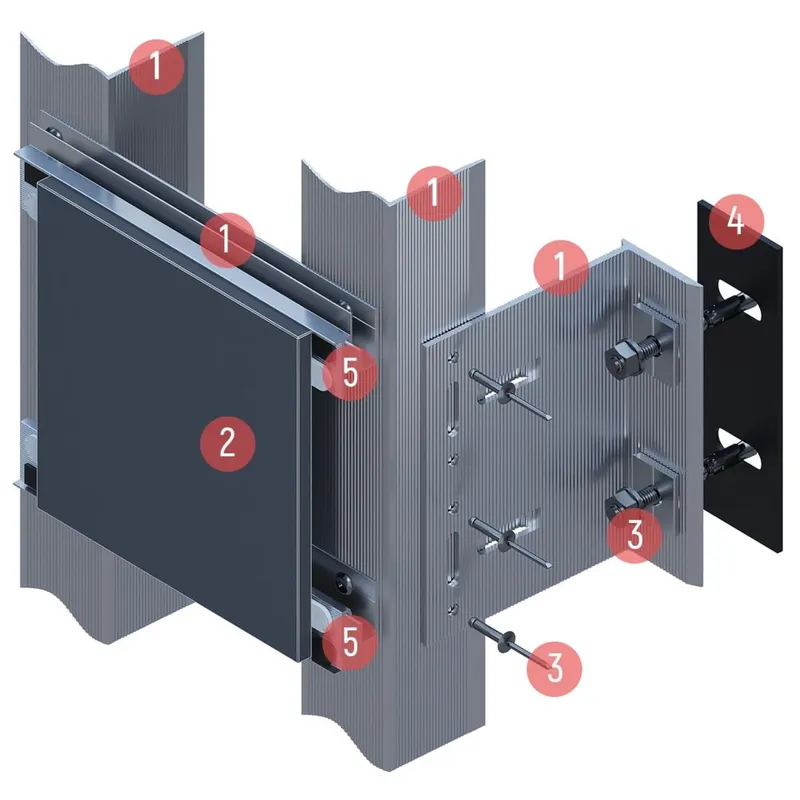 1
1
1
1
4
5
2
3
5
3