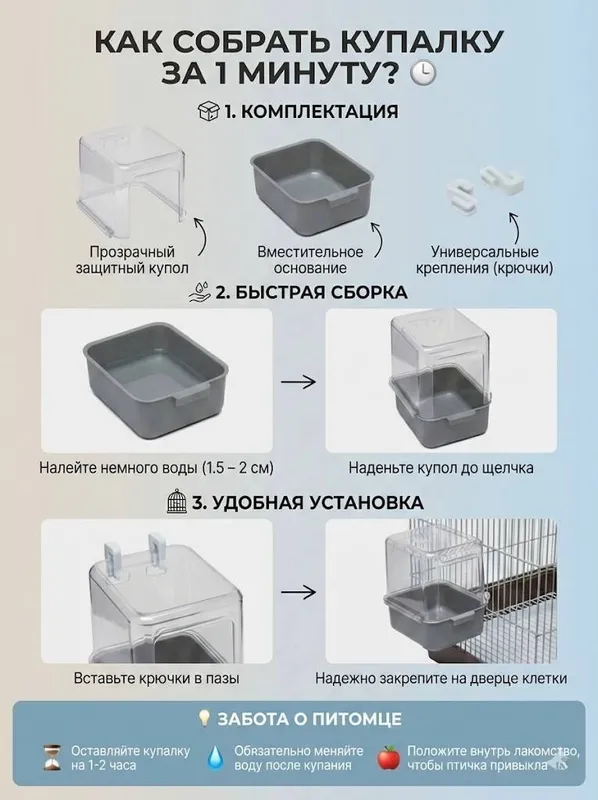 КАК СОБРАТЬ КУПАЛКУ ЗА 1 МИНУТУ?

1. КОМПЛЕКТАЦИЯ

Прозрачный защитный купол

Вместительное основание

Универсальные крепления (крючки)

2. БЫСТРАЯ СБОРКА

Налейте немного воды (1.5 – 2 см)

Наденьте купол до щелчка

3. УДОБНАЯ УСТАНОВКА

Вставьте крючки в пазы

Надежно закрепите на дверце клетки

ЗАБОТА О ПИТОМЦЕ

Оставляйте купалку на 1-2 часа

Обязательно меняйте воду после купания

Положите внутрь лакомство, чтобы птичка привыкла