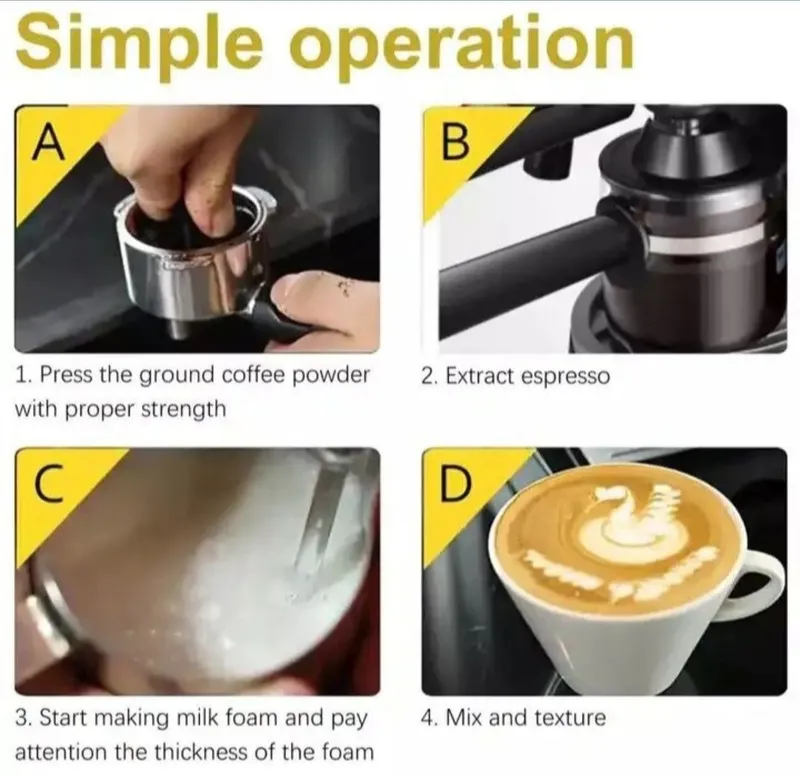 Simple operation

A

1. Press the ground coffee powder with proper strength

B

2. Extract espresso

C

3. Start making milk foam and pay attention the thickness of the foam

D

4. Mix and texture