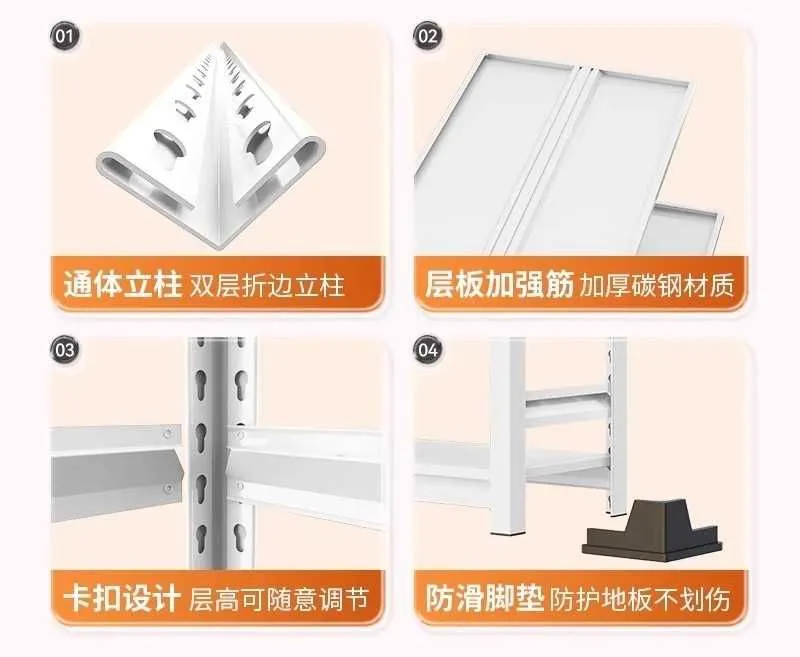 01

通体立柱 双层折边立柱

02

层板加强筋 加厚碳钢材质

03

卡扣设计 层高可随意调节

04

防滑脚垫 防护地板不划伤