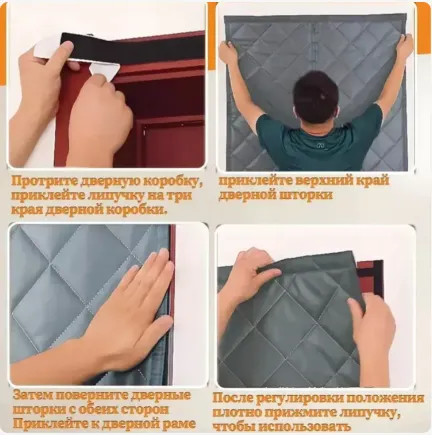 Протрите дверную коробку, приклейте липучку на три края дверной коробки.

приклейте верхний край дверной шторки

Затем поверните дверные шторки с обеих сторон Приклейте к дверной раме

После регулировки положения плотно прижмите липучку, чтобы использовать