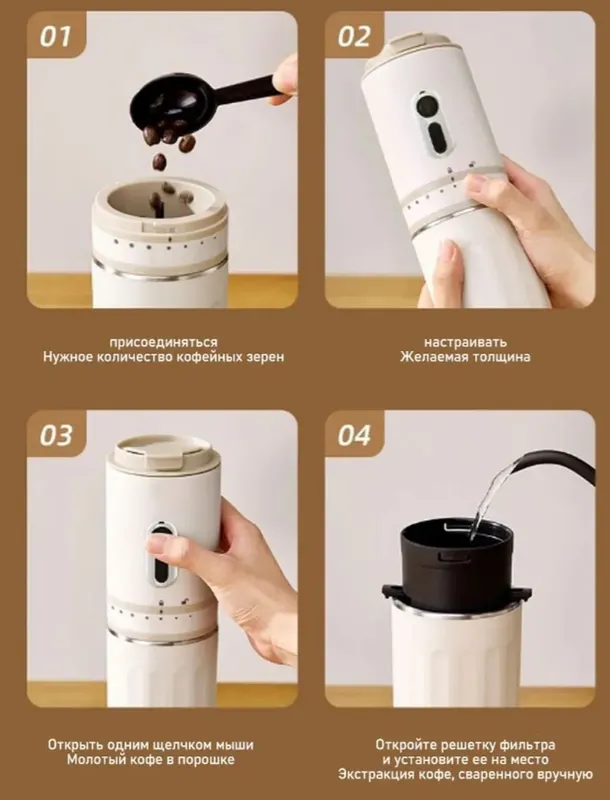 01

присоединяться
Нужное количество кофейных зерен

02

настраивать
Желаемая толщина

03

Открыть одним щелчком мыши
Молотый кофе в порошке

04

Откройте решетку фильтра
и установите ее на место
Экстракция кофе, сваренного вручную