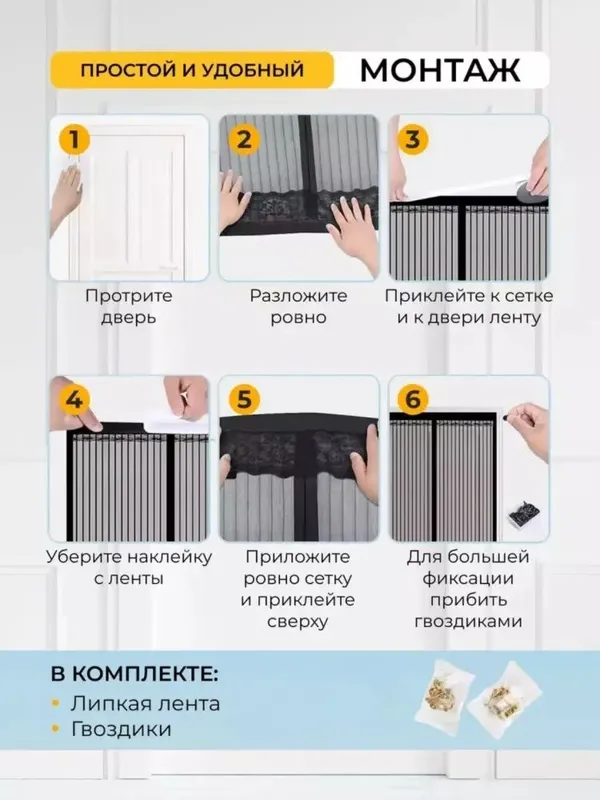 ПРОСТОЙ И УДОБНЫЙ МОНТАЖ

1
Протрите дверь

2
Разложите ровно

3
Приклейте к сетке и к двери ленту

4
Уберите наклейку с ленты

5
Приложите ровно сетку и приклейте сверху

6
Для большей фиксации прибить гвоздиками

В КОМПЛЕКТЕ:
• Липкая лента
• Гвоздики