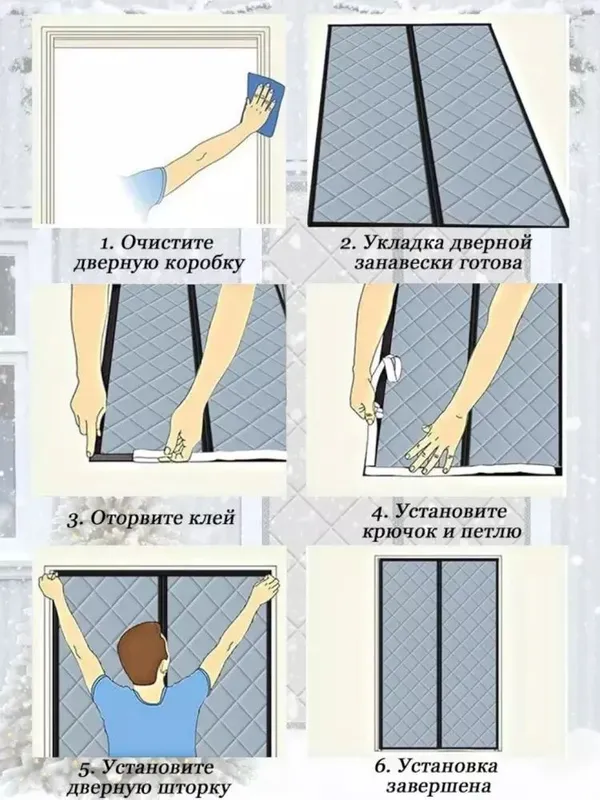 1. Очистите дверную коробку

2. Укладка дверной занавески готова

3. Оторвите клей

4. Установите крючок и петлю

5. Установите дверную шторку

6. Установка завершена