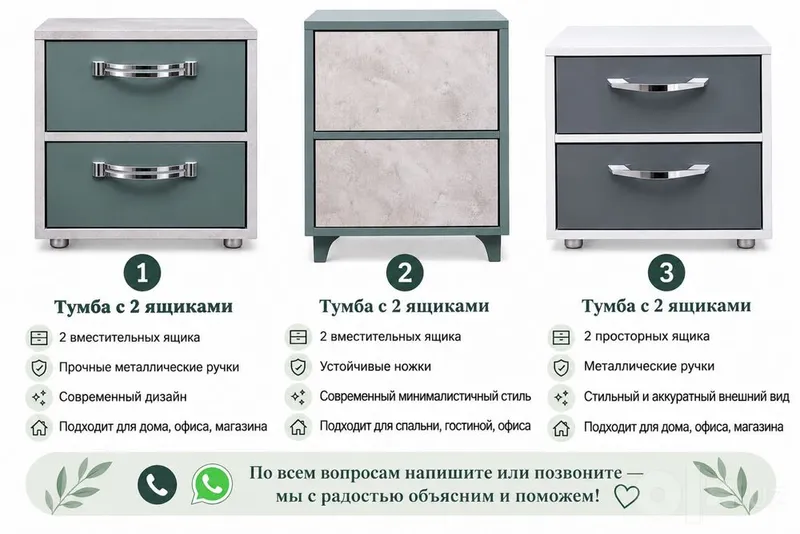 1

Тумба с 2 ящиками

2 вместительных ящика

Прочные металлические ручки

Современный дизайн

Подходит для дома, офиса, магазина

2

Тумба с 2 ящиками

2 вместительных ящика

Устойчивые ножки

Современный минималистичный стиль

Подходит для спальни, гостиной, офиса

3

Тумба с 2 ящиками

2 просторных ящика

Металлические ручки

Стильный и аккуратный внешний вид

Подходит для дома, офиса, магазина

По всем вопросам напишите или позвоните — мы с радостью объясним и поможем!