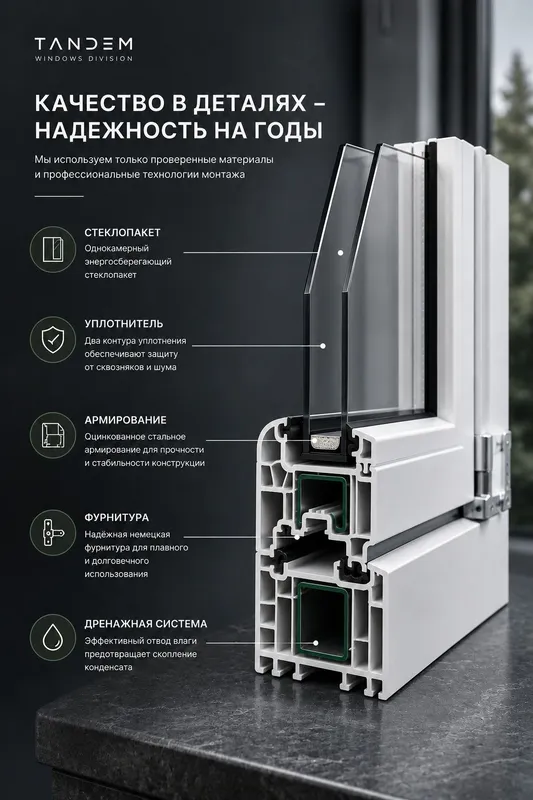 TANDEM
WINDOWS DIVISION

КАЧЕСТВО В ДЕТАЛЯХ – НАДЕЖНОСТЬ НА ГОДЫ

Мы используем только проверенные материалы и профессиональные технологии монтажа

СТЕКЛОПАКЕТ
Однокамерный энергосберегающий стеклопакет

УПЛОТНИТЕЛЬ
Два контура уплотнения обеспечивают защиту от сквозняков и шума

АРМИРОВАНИЕ
Оцинкованное стальное армирование для прочности и стабильности конструкции

ФУРНИТУРА
Надёжная немецкая фурнитура для плавного и долговечного использования

ДРЕНАЖНАЯ СИСТЕМА
Эффективный отвод влаги предотвращает скопление конденсата