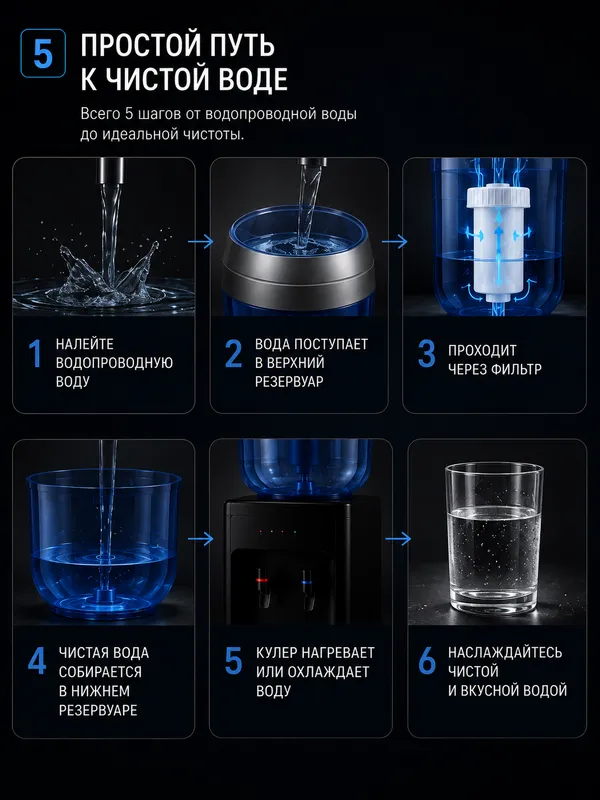 5

ПРОСТОЙ ПУТЬ К ЧИСТОЙ ВОДЕ

Всего 5 шагов от водопроводной воды до идеальной чистоты.

1 НАЛЕЙТЕ ВОДОПРОВОДНУЮ ВОДУ

2 ВОДА ПОСТУПАЕТ В ВЕРХНИЙ РЕЗЕРВУАР

3 ПРОХОДИТ ЧЕРЕЗ ФИЛЬТР

4 ЧИСТАЯ ВОДА СОБИРАЕТСЯ В НИЖНЕМ РЕЗЕРВУАРЕ

5 КУЛЕР НАГРЕВАЕТ ИЛИ ОХЛАЖДАЕТ ВОДУ

6 НАСЛАЖДАЙТЕСЬ ЧИСТОЙ И ВКУСНОЙ ВОДОЙ