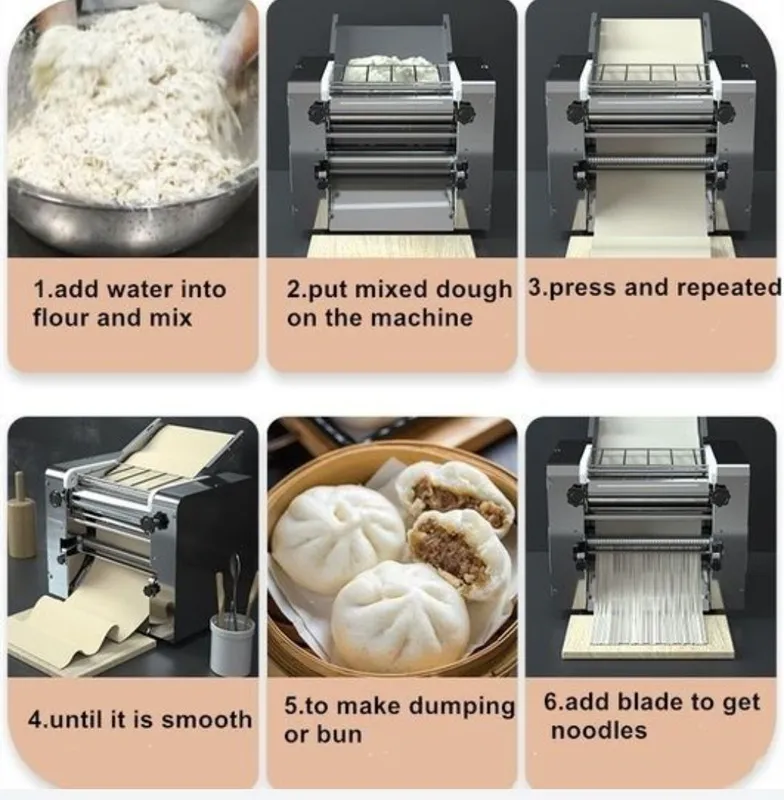 1.add water into flour and mix

2.put mixed dough on the machine

3.press and repeated

4.until it is smooth

5.to make dumping or bun

6.add blade to get noodles