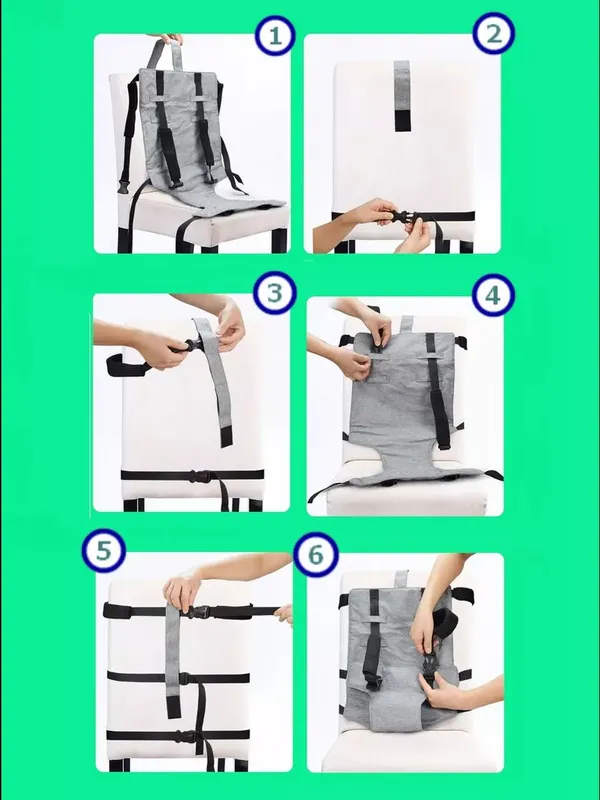 1
2
3
4
5
6