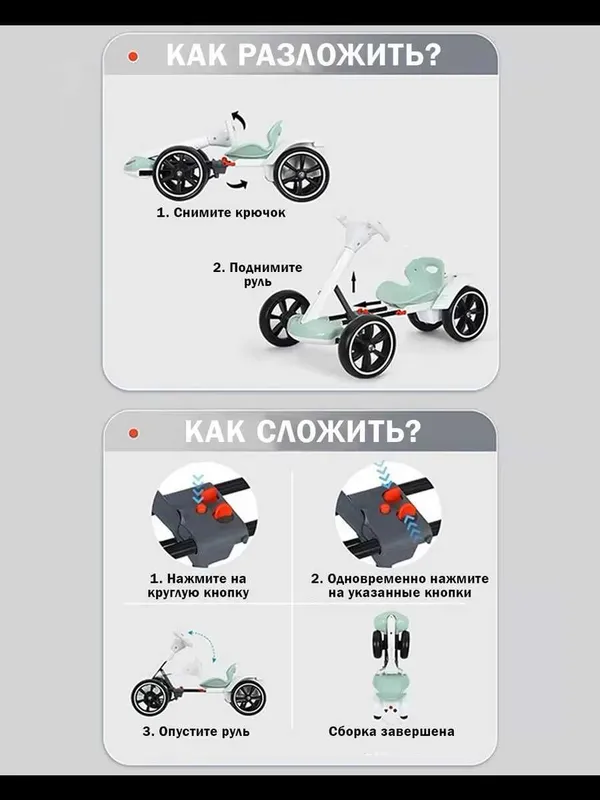 КАК РАЗЛОЖИТЬ?

1. Снимите крючок

2. Поднимите руль

КАК СЛОЖИТЬ?

1. Нажмите на круглую кнопку

2. Одновременно нажмите на указанные кнопки

3. Опустите руль

Сборка завершена