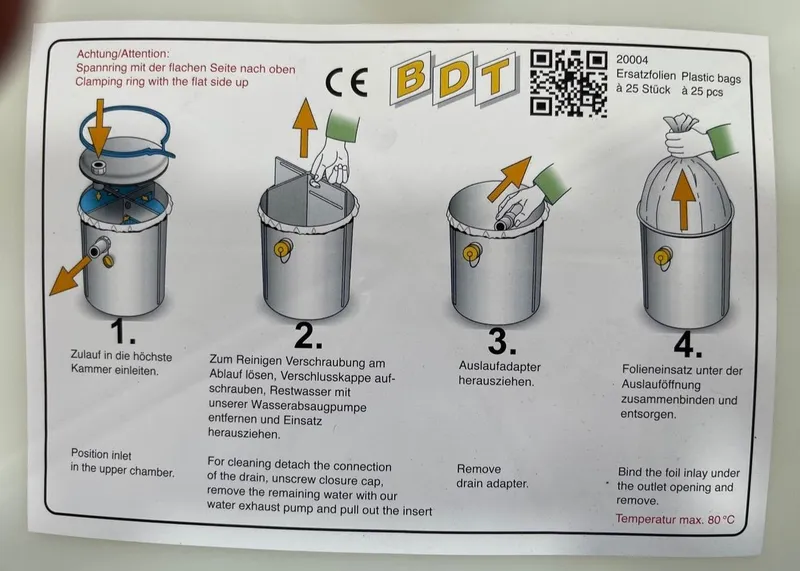 Achtung/Attention:
Spannring mit der flachen Seite nach oben
Clamping ring with the flat side up

CE

BDT

20004
Ersatzfolien à 25 Stück
Plastic bags à 25 pcs

1.

Zulauf in die höchste Kammer einleiten.

Position inlet in the upper chamber.

2.

Zum Reinigen Verschraubung am Ablauf lösen, Verschlusskappe aufschrauben, Restwasser mit unserer Wasserabsaugpumpe entfernen und Einsatz herausziehen.

For cleaning detach the connection of the drain, unscrew closure cap, remove the remaining water with our water exhaust pump and pull out the insert

3.

Auslaufadapter herausziehen.

Remove drain adapter.

4.

Folieneinsatz unter der Auslauföffnung zusammenbinden und entsorgen.

Bind the foil inlay under the outlet opening and remove.

Temperatur max. 80 °C