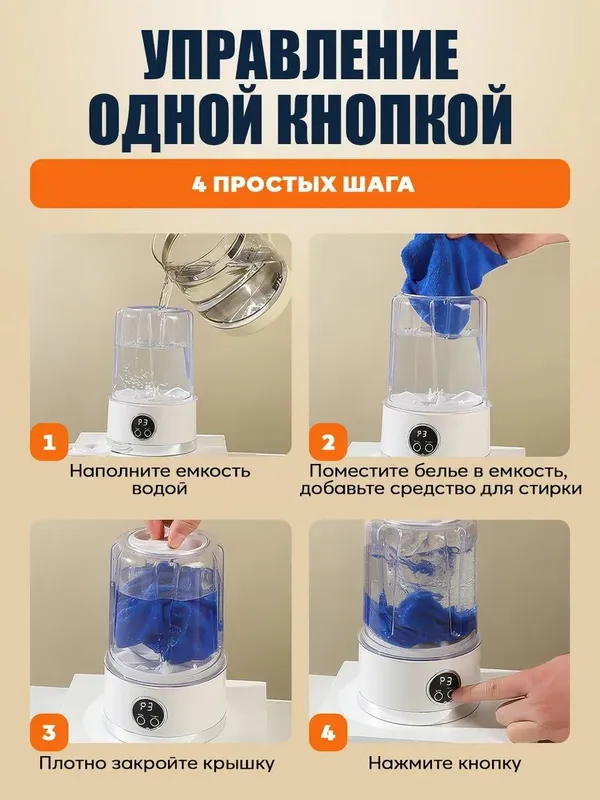 УПРАВЛЕНИЕ ОДНОЙ КНОПКОЙ

4 ПРОСТЫХ ШАГА

P3

1

Наполните емкость водой

P3

2

Поместите белье в емкость, добавьте средство для стирки

P3

3

Плотно закройте крышку

P3

4

Нажмите кнопку