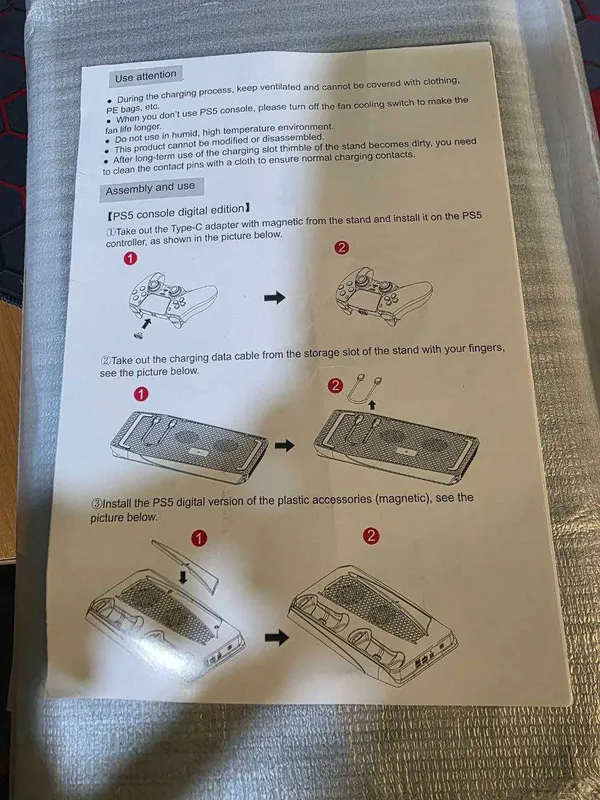 Use attention

• During the charging process, keep ventilated and cannot be covered with clothing, PE bags, etc.
• When you don't use PS5 console, please turn off the fan cooling switch to make the fan life longer.
• Do not use in humid, high temperature environment.
• This product cannot be modified or disassembled.
• After long-term use of the charging slot thimble of the stand becomes dirty, you need to clean the contact pins with a cloth to ensure normal charging contacts.

Assembly and use

【PS5 console digital edition】

①Take out the Type-C adapter with magnetic from the stand and install it on the PS5 controller, as shown in the picture below.

1

2

②Take out the charging data cable from the storage slot of the stand with your fingers, see the picture below.

1

2

③Install the PS5 digital version of the plastic accessories (magnetic), see the picture below.

1

2