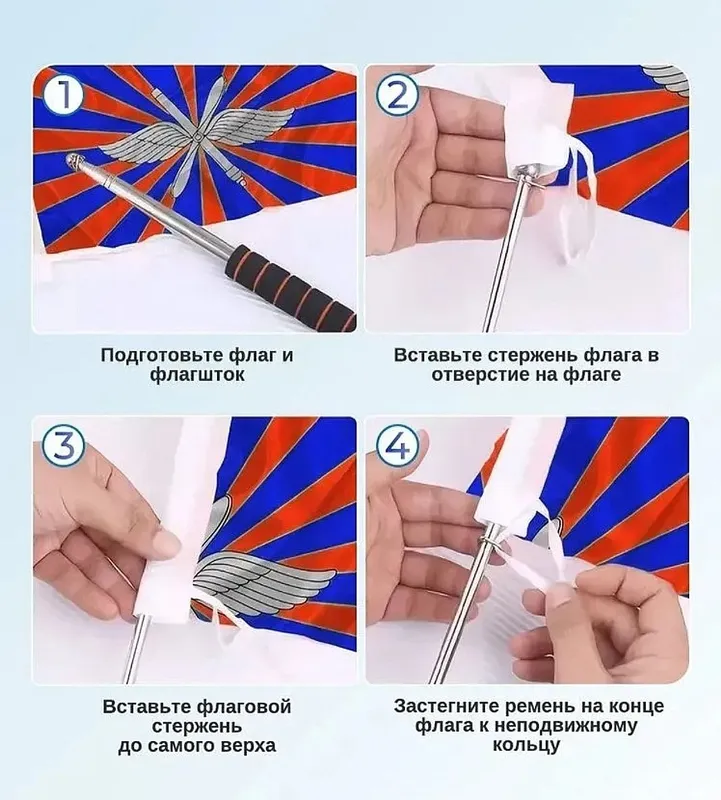 1

Подготовьте флаг и флагшток

2

Вставьте стержень флага в отверстие на флаге

3

Вставьте флаговой стержень до самого верха

4

Застегните ремень на конце флага к неподвижному кольцу