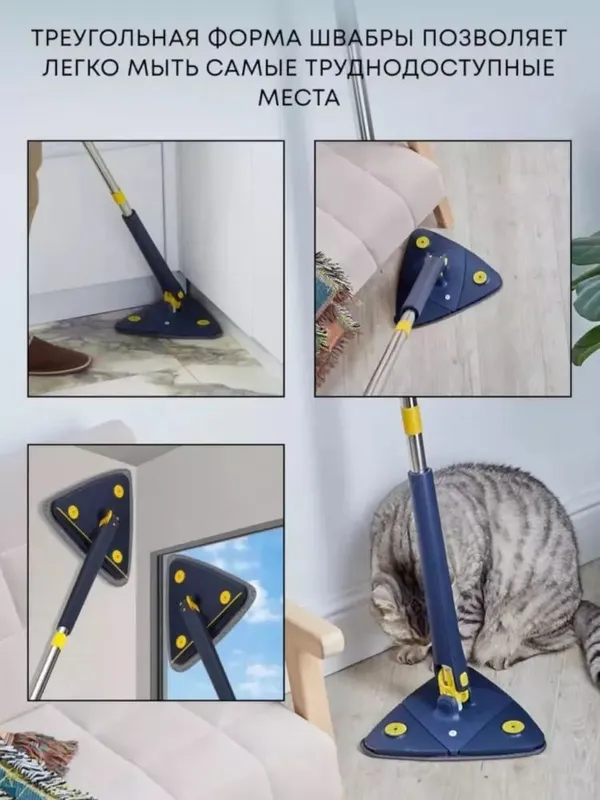 ТРЕУГОЛЬНАЯ ФОРМА ШВАБРЫ ПОЗВОЛЯЕТ ЛЕГКО МЫТЬ САМЫЕ ТРУДНОДОСТУПНЫЕ МЕСТА