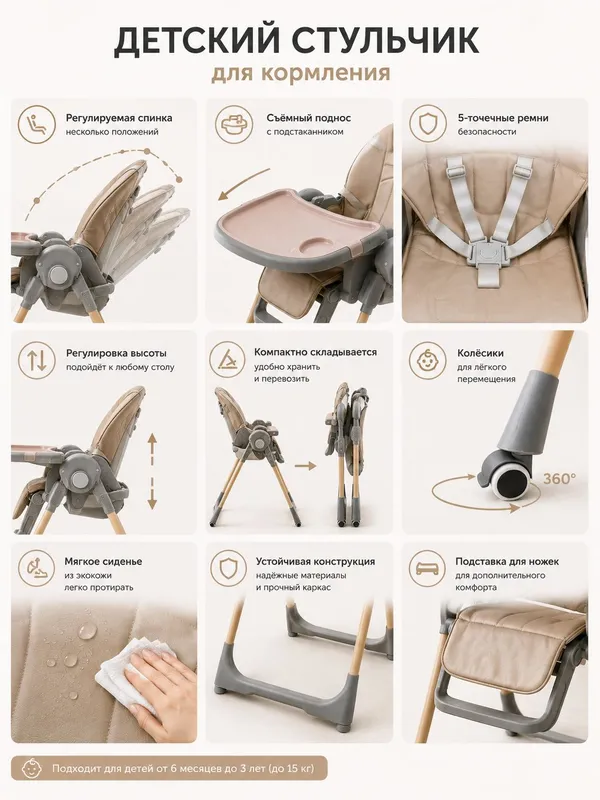 ДЕТСКИЙ СТУЛЬЧИК
для кормления

Регулируемая спинка
несколько положений

Съёмный поднос
с подстаканником

5-точечные ремни
безопасности

Регулировка высоты
подойдёт к любому столу

Компактно складывается
удобно хранить
и перевозить

Колёсики
для лёгкого
перемещения

360°

Мягкое сиденье
из экокожи
легко протирать

Устойчивая конструкция
надёжные материалы
и прочный каркас

Подставка для ножек
для дополнительного
комфорта

Подходит для детей от 6 месяцев до 3 лет (до 15 кг)