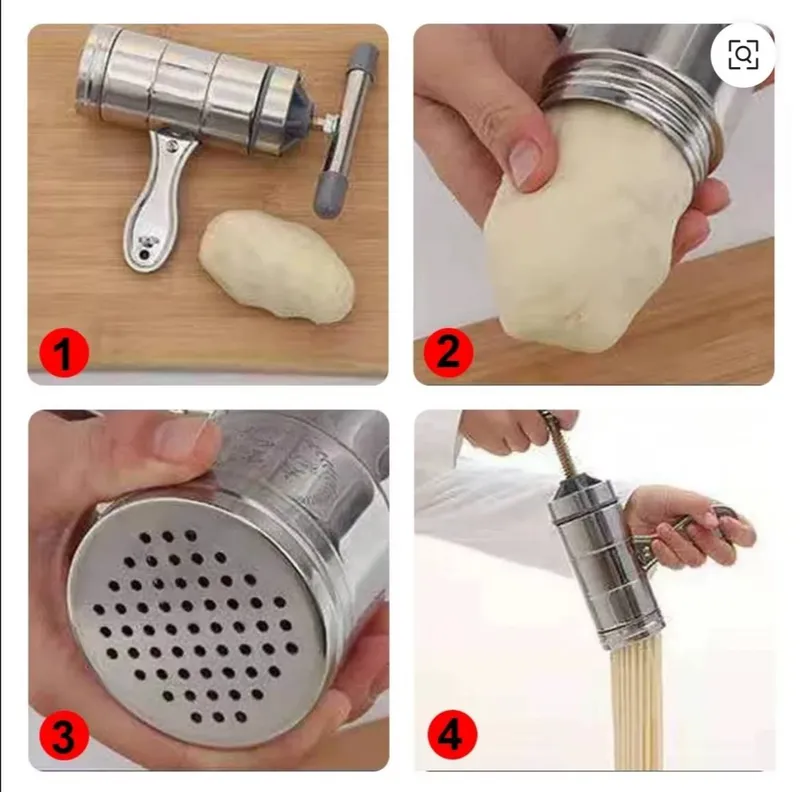 1

2

3

4