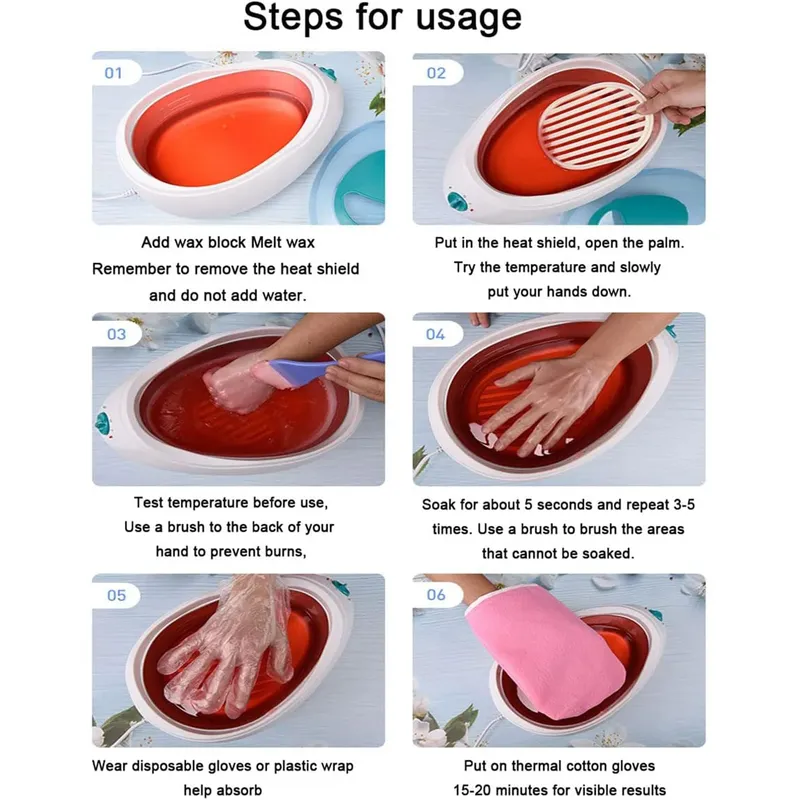 Steps for usage

01

Add wax block Melt wax
Remember to remove the heat shield
and do not add water.

02

Put in the heat shield, open the palm.
Try the temperature and slowly
put your hands down.

03

Test temperature before use,
Use a brush to the back of your
hand to prevent burns,

04

Soak for about 5 seconds and repeat 3-5
times. Use a brush to brush the areas
that cannot be soaked.

05

Wear disposable gloves or plastic wrap
help absorb

06

Put on thermal cotton gloves
15-20 minutes for visible results