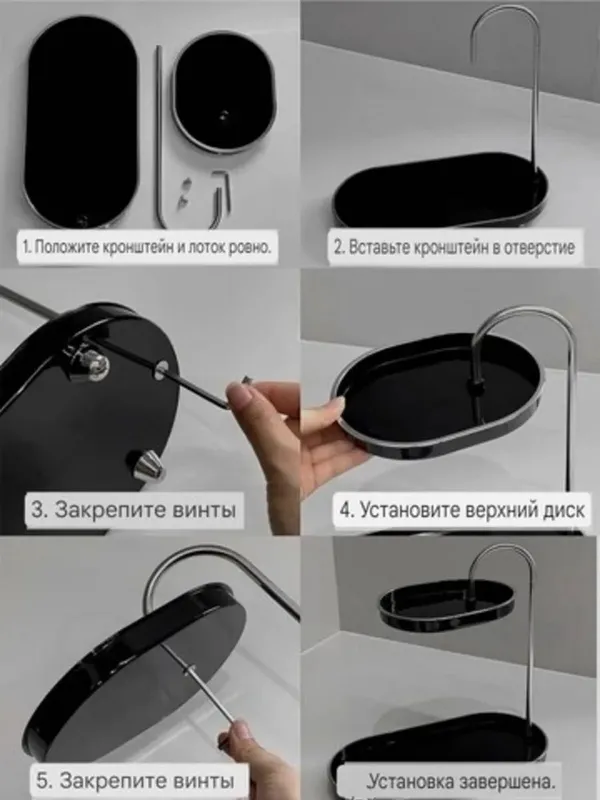 1. Положите кронштейн и лоток ровно.

2. Вставьте кронштейн в отверстие

3. Закрепите винты

4. Установите верхний диск

5. Закрепите винты

Установка завершена.