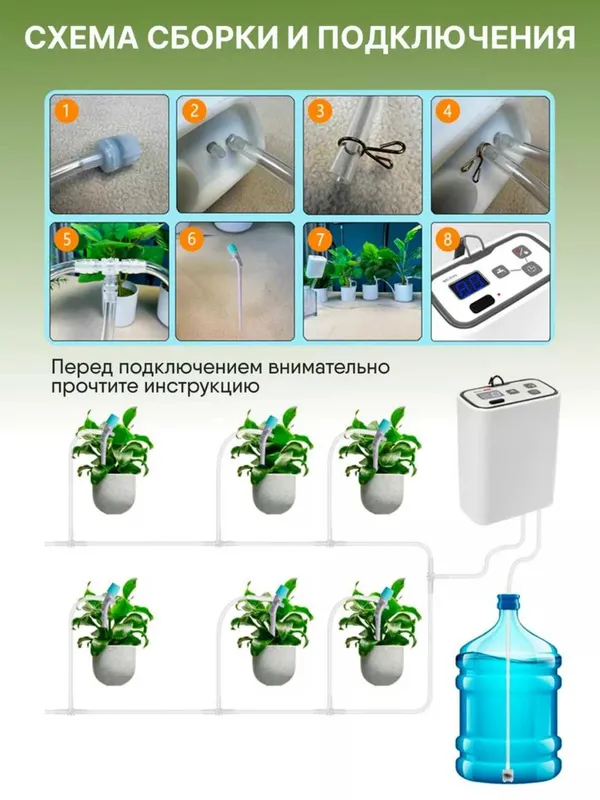 СХЕМА СБОРКИ И ПОДКЛЮЧЕНИЯ

1

2

3

4

5

6

7

8

Перед подключением внимательно прочтите инструкцию