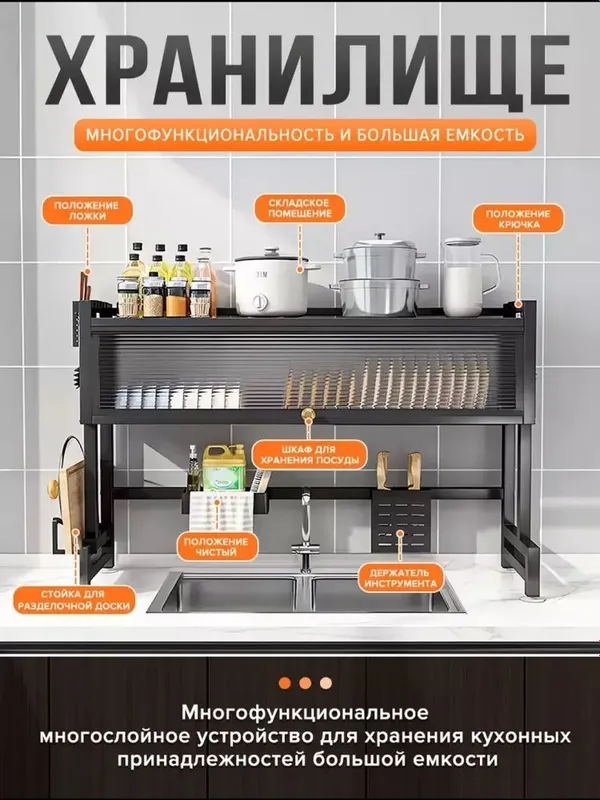 ХРАНИЛИЩЕ

МНОГОФУНКЦИОНАЛЬНОСТЬ И БОЛЬШАЯ ЕМКОСТЬ

ПОЛОЖЕНИЕ ЛОЖКИ

СКЛАДСКОЕ ПОМЕЩЕНИЕ

ПОЛОЖЕНИЕ КРЮЧКА

ШКАФ ДЛЯ ХРАНЕНИЯ ПОСУДЫ

ПОЛОЖЕНИЕ ЧИСТЫЙ

ДЕРЖАТЕЛЬ ИНСТРУМЕНТА

СТОЙКА ДЛЯ РАЗДЕЛОЧНОЙ ДОСКИ

Многофункциональное многослойное устройство для хранения кухонных принадлежностей большой емкости