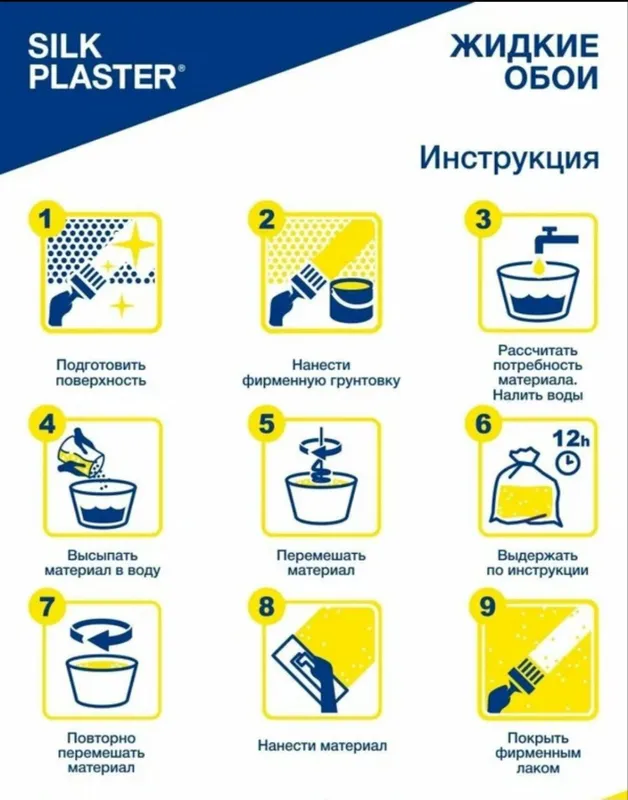 SILK PLASTER®

ЖИДКИЕ ОБОИ

Инструкция

1
Подготовить поверхность

2
Нанести фирменную грунтовку

3
Рассчитать потребность материала. Налить воды

4
Высыпать материал в воду

5
Перемешать материал

6
12h
Выдержать по инструкции

7
Повторно перемешать материал

8
Нанести материал

9
Покрыть фирменным лаком