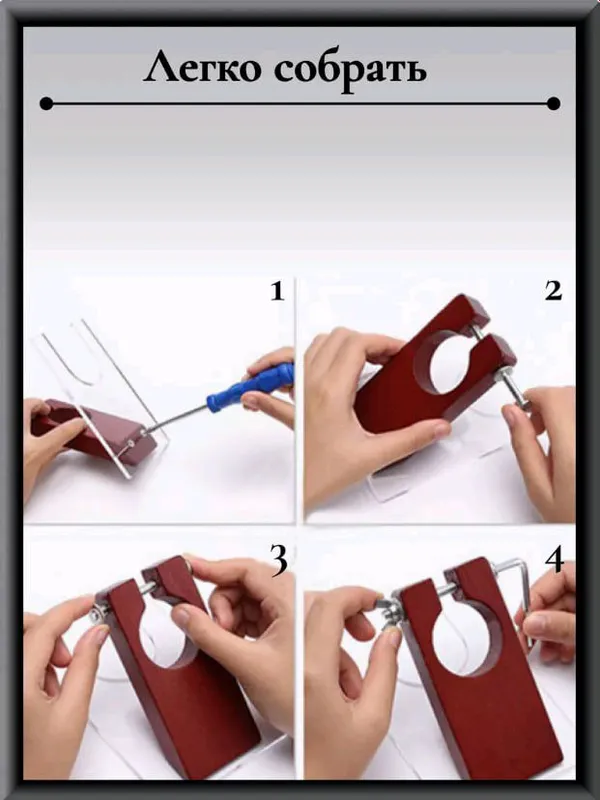 Легко собрать

1

2

3

4