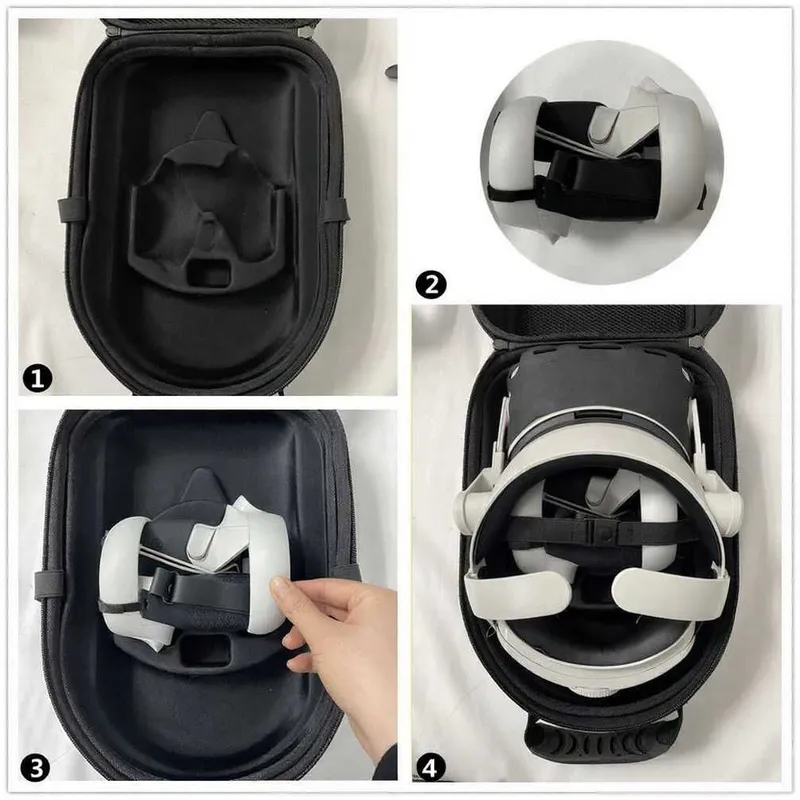 1

2

3

4