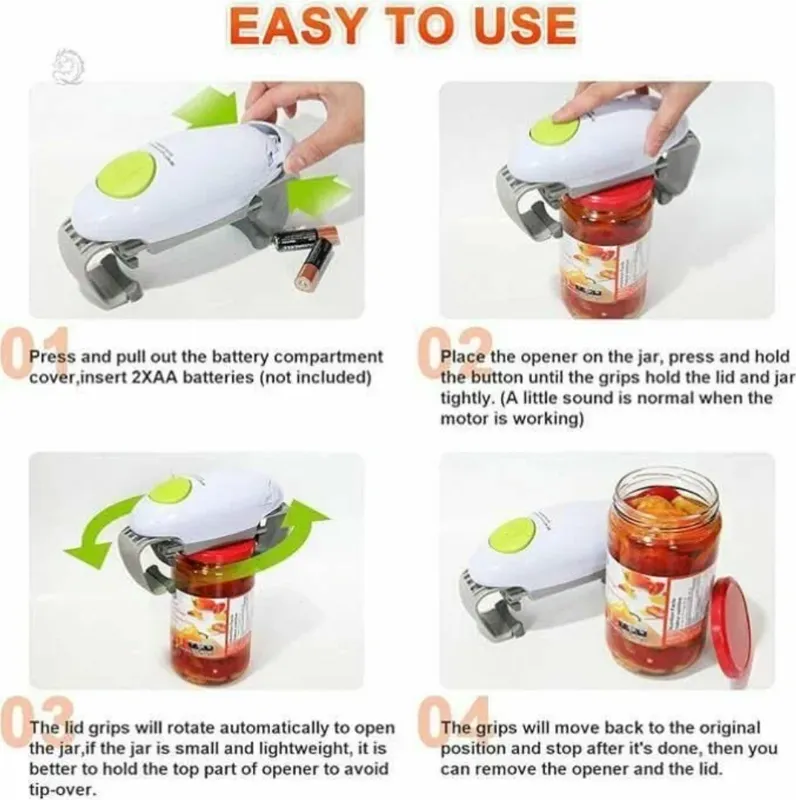 EASY TO USE

01 Press and pull out the battery compartment cover,insert 2XAA batteries (not included)

02 Place the opener on the jar, press and hold the button until the grips hold the lid and jar tightly. (A little sound is normal when the motor is working)

03 The lid grips will rotate automatically to open the jar,if the jar is small and lightweight, it is better to hold the top part of opener to avoid tip-over.

04 The grips will move back to the original position and stop after it's done, then you can remove the opener and the lid.