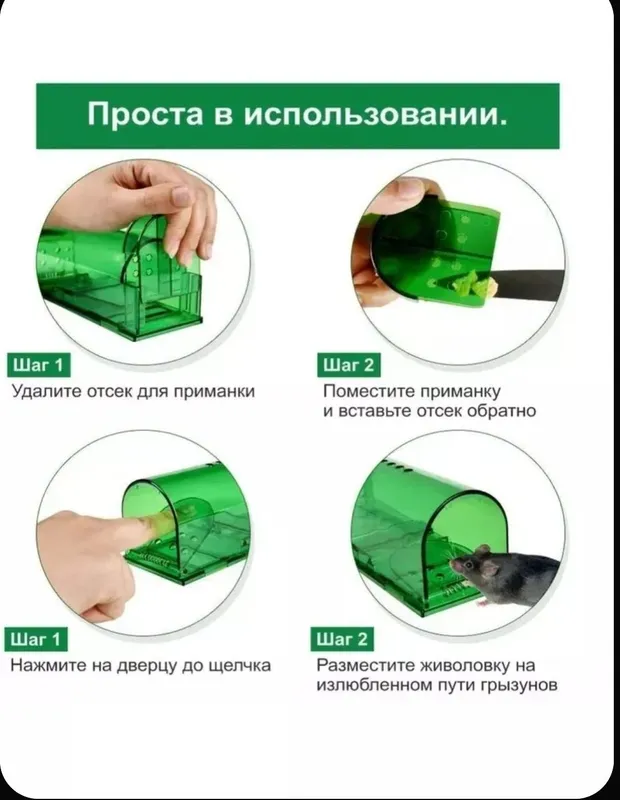 Проста в использовании.

Шаг 1
Удалите отсек для приманки

Шаг 2
Поместите приманку и вставьте отсек обратно

Шаг 1
Нажмите на дверцу до щелчка

Шаг 2
Разместите живоловку на излюбленном пути грызунов