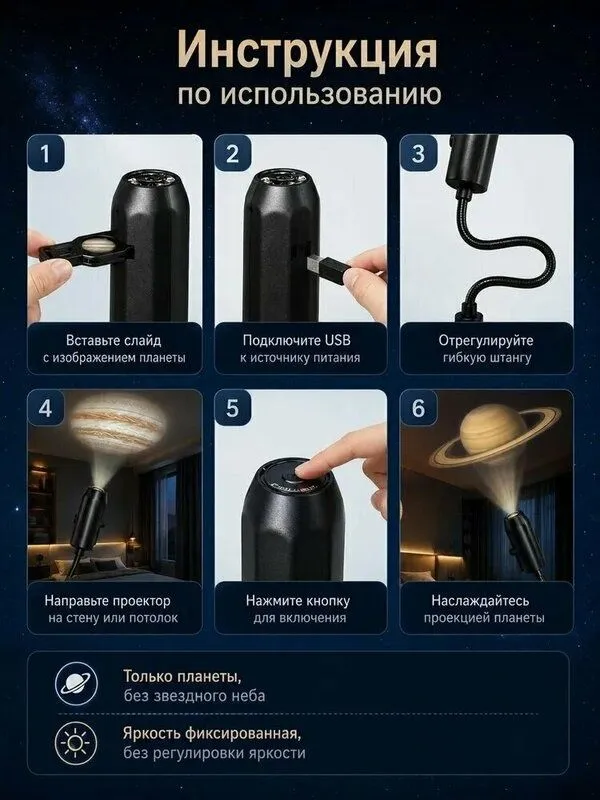 Инструкция
по использованию

1
Вставьте слайд
с изображением планеты

2
Подключите USB
к источнику питания

3
Отрегулируйте
гибкую штангу

4
Направьте проектор
на стену или потолок

5
Нажмите кнопку
для включения

6
Наслаждайтесь
проекцией планеты

Только планеты,
без звездного неба

Яркость фиксированная,
без регулировки яркости