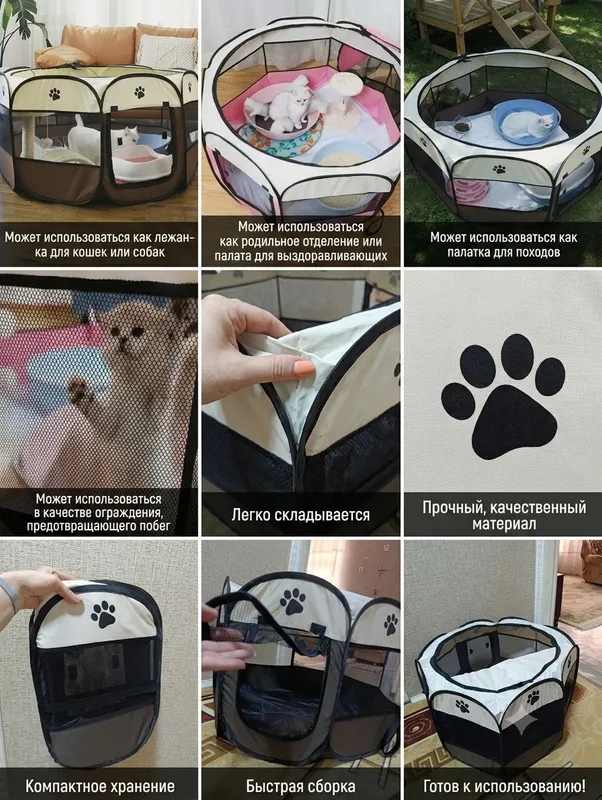 Может использоваться как лежанка для кошек или собак

Может использоваться как родильное отделение или палата для выздоравливающих

Может использоваться как палатка для походов

Может использоваться в качестве ограждения, предотвращающего побег

Легко складывается

Прочный, качественный материал

Компактное хранение

Быстрая сборка

Готов к использованию!