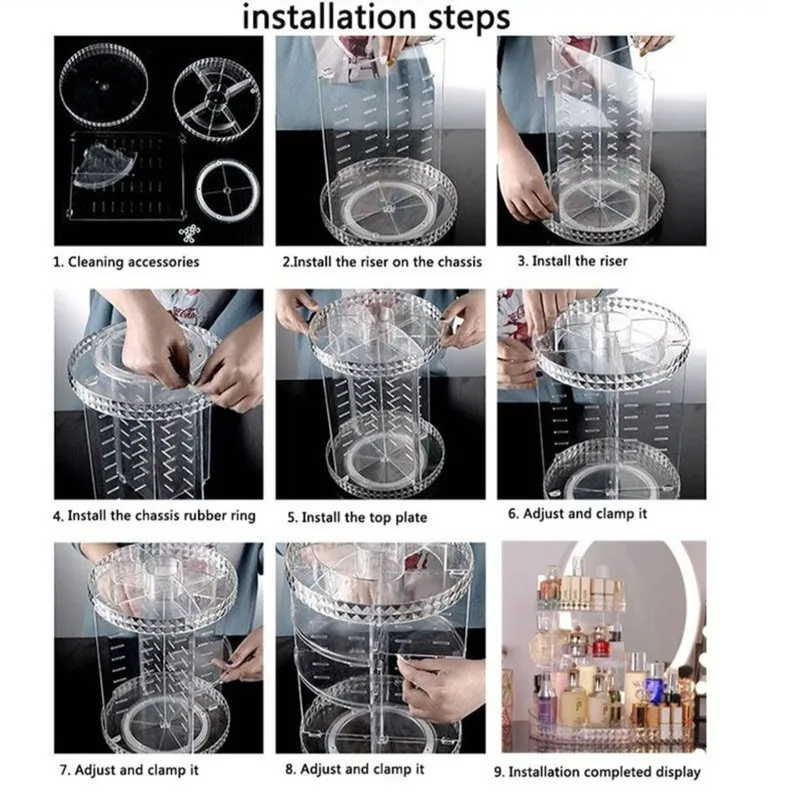 installation steps

1. Cleaning accessories

2.Install the riser on the chassis

3. Install the riser

4. Install the chassis rubber ring

5. Install the top plate

6. Adjust and clamp it

7. Adjust and clamp it

8. Adjust and clamp it

9. Installation completed display