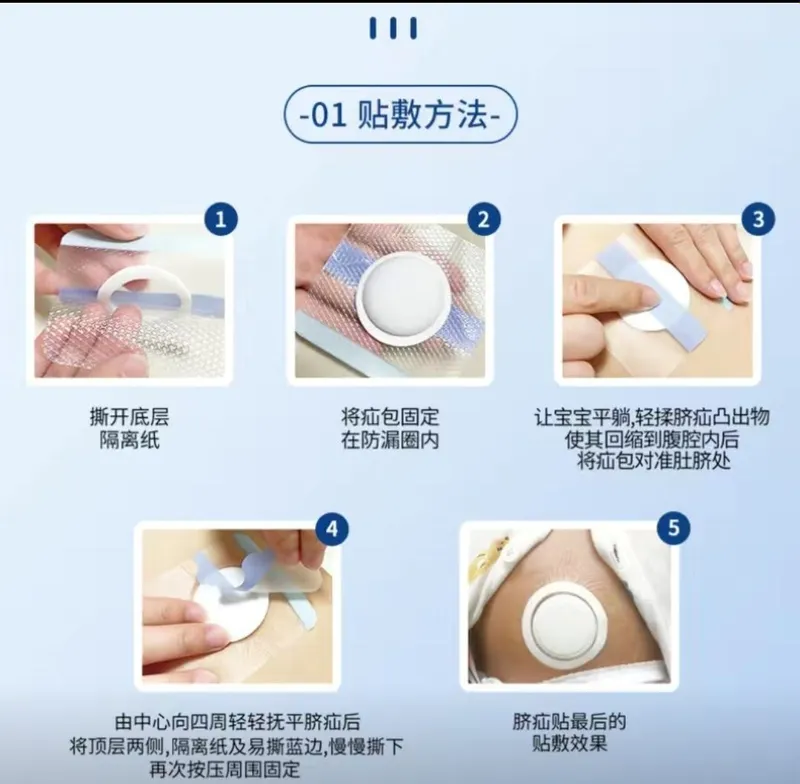 -01 贴敷方法-

1
撕开底层
隔离纸

2
将疝包固定
在防漏圈内

3
让宝宝平躺,轻揉脐疝凸出物
使其回缩到腹腔内后
将疝包对准肚脐处

4
由中心向四周轻轻抚平脐疝后
将顶层两侧,隔离纸及易撕蓝边,慢慢撕下
再次按压周围固定

5
脐疝贴最后的
贴敷效果