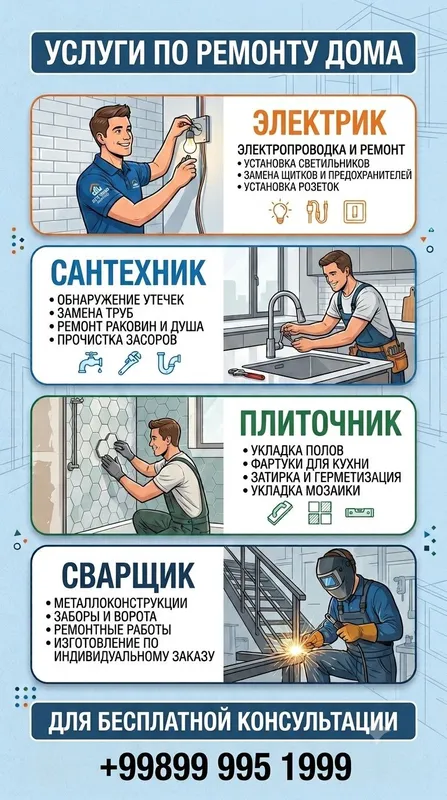 УСЛУГИ ПО РЕМОНТУ ДОМА

ЭЛЕКТРИК

ЭЛЕКТРОПРОВОДКА И РЕМОНТ
• УСТАНОВКА СВЕТИЛЬНИКОВ
• ЗАМЕНА ЩИТКОВ И ПРЕДОХРАНИТЕЛЕЙ
• УСТАНОВКА РОЗЕТОК

САНТЕХНИК

• ОБНАРУЖЕНИЕ УТЕЧЕК
• ЗАМЕНА ТРУБ
• РЕМОНТ РАКОВИН И ДУША
• ПРОЧИСТКА ЗАСОРОВ

ПЛИТОЧНИК

• УКЛАДКА ПОЛОВ
• ФАРТУКИ ДЛЯ КУХНИ
• ЗАТИРКА И ГЕРМЕТИЗАЦИЯ
• УКЛАДКА МОЗАИКИ

СВАРЩИК

• МЕТАЛЛОКОНСТРУКЦИИ
• ЗАБОРЫ И ВОРОТА
• РЕМОНТНЫЕ РАБОТЫ
• ИЗГОТОВЛЕНИЕ ПО ИНДИВИДУАЛЬНОМУ ЗАКАЗУ

ДЛЯ БЕСПЛАТНОЙ КОНСУЛЬТАЦИИ

+99899 995 1999