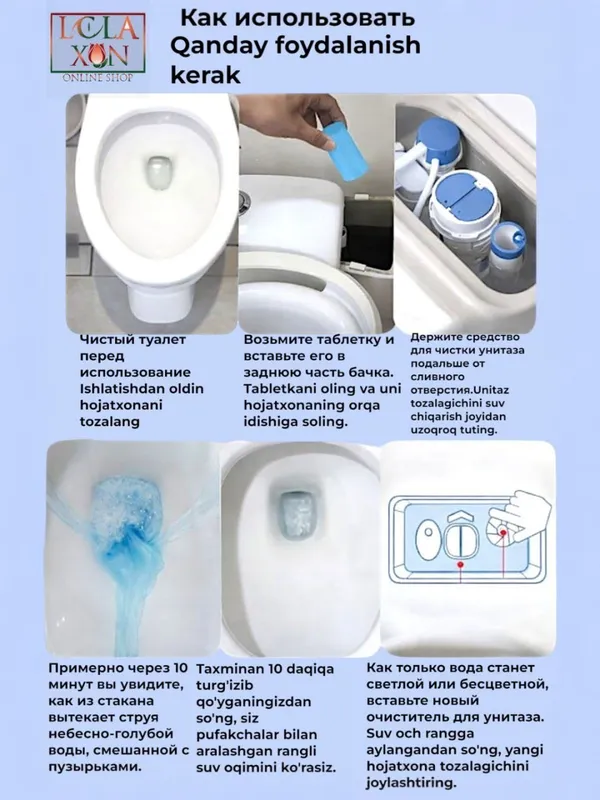 LOLA XON
ONLINE SHOP

Как использовать
Qanday foydalanish kerak

Чистый туалет перед использование
Ishlatishdan oldin hojatxonani tozalang

Возьмите таблетку и вставьте его в заднюю часть бачка.
Tabletkani oling va uni hojatxonaning orqa idishiga soling.

Держите средство для чистки унитаза подальше от сливного отверстия.Unitaz tozalagichini suv chiqarish joyidan uzoqroq tuting.

Примерно через 10 минут вы увидите, как из стакана вытекает струя небесно-голубой воды, смешанной с пузырьками.

Taxminan 10 daqiqa turg'izib qo'yganingizdan so'ng, siz pufakchalar bilan aralashgan rangli suv oqimini ko'rasiz.

Как только вода станет светлой или бесцветной, вставьте новый очиститель для унитаза.
Suv och rangga aylangandan so'ng, yangi hojatxona tozalagichini joylashtiring.